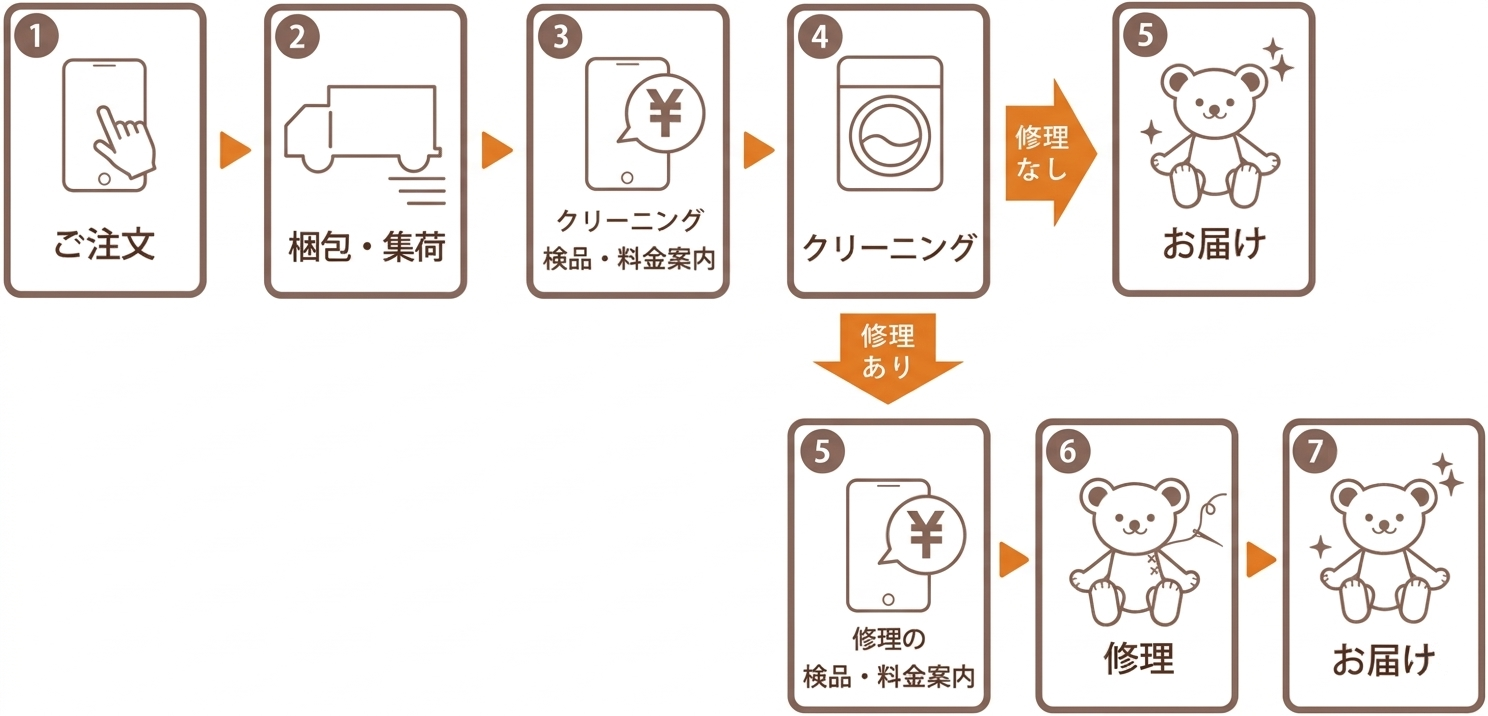 1
ご注文

2
梱包・集荷

3
¥
クリーニング
検品・料金案内

4
クリーニング

修理なし

5
お届け

修理あり

5
¥
修理の
検品・料金案内

6
修理

7
お届け